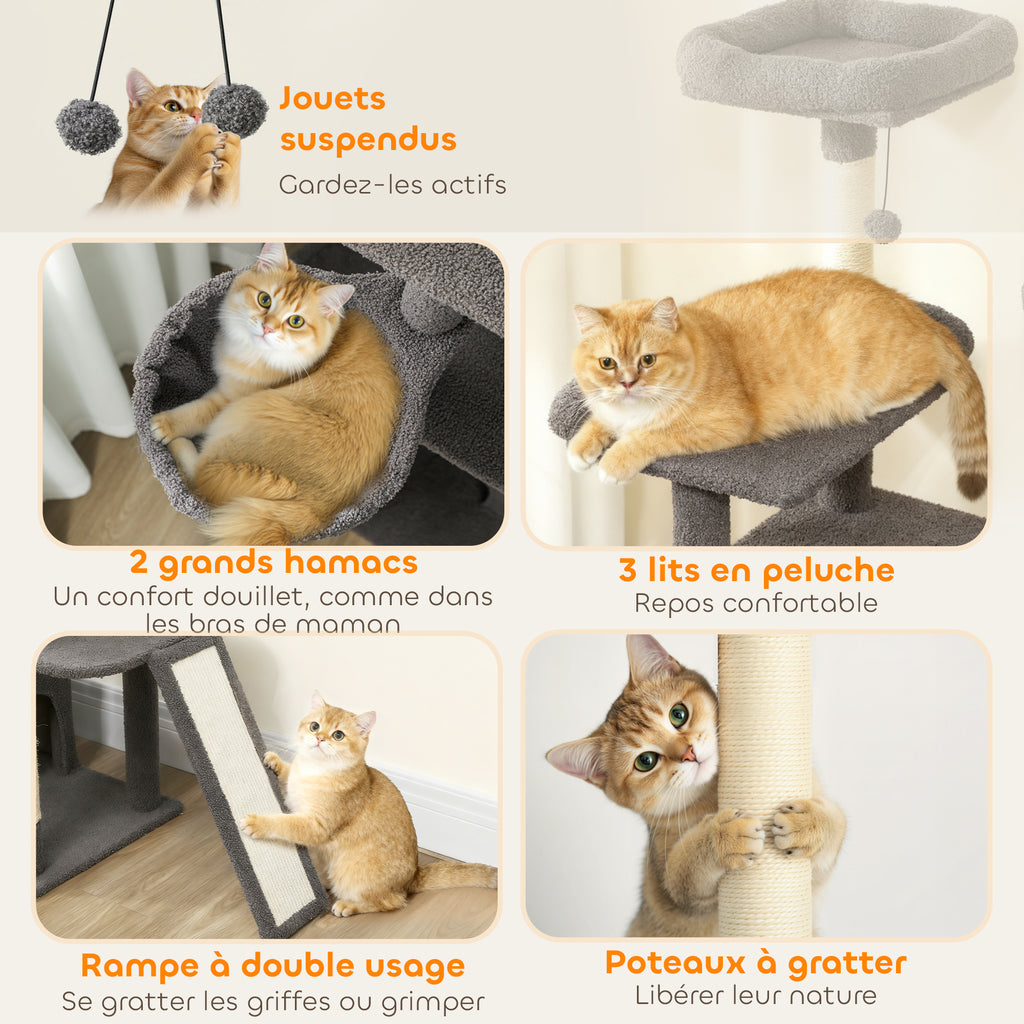 Jouets suspendus
Gardez-les actifs

2 grands hamacs
Un confort douillet, comme dans les bras de maman

3 lits en peluche
Repos confortable

Rampe à double usage
Se gratter les griffes ou grimper

Poteaux à gratter
Libérer leur nature